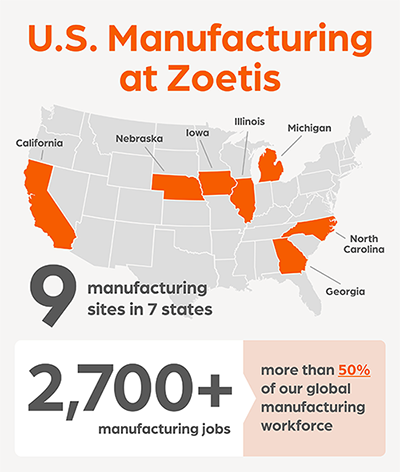 U.S. Manufacturing at Zoetis

California
Nebraska
Iowa
Illinois
Michigan
North Carolina
Georgia

9 manufacturing sites in 7 states

2,700+ manufacturing jobs

more than 50% of our global manufacturing workforce